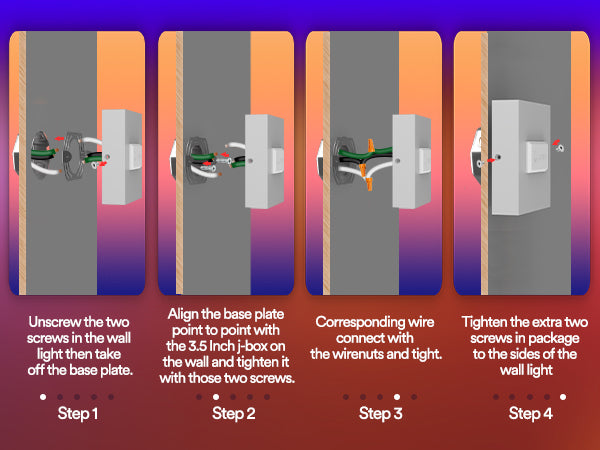 Unscrew the two screws in the wall light then take off the base plate.

Step 1

Align the base plate point to point with the 3.5 Inch j-box on the wall and tighten it with those two screws.

Step 2

Corresponding wire connect with the wirenuts and tight.

Step 3

Tighten the extra two screws in package to the sides of the wall light

Step 4